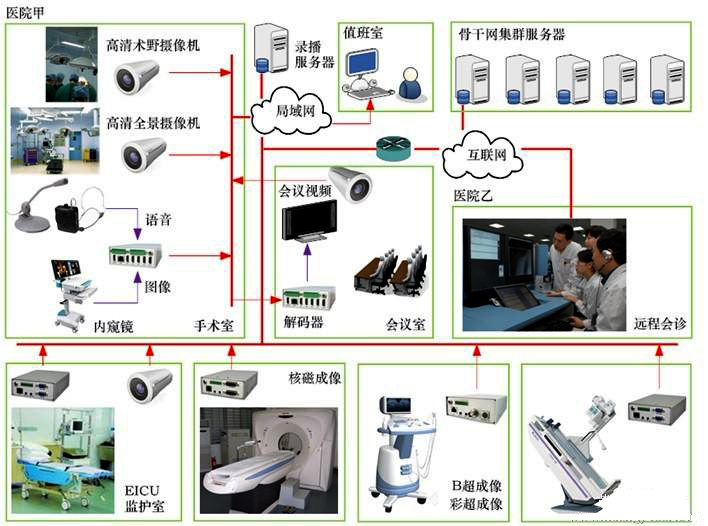 医院甲

高清术野摄像机

高清全景摄像机

语音

图像

内窥镜

手术室

录播服务器

局域网

值班室

骨干网集群服务器

互联网

会议视频

解码器

会议室

医院乙

远程会诊

EICU
监护室

核磁成像

B超成像
彩超成像